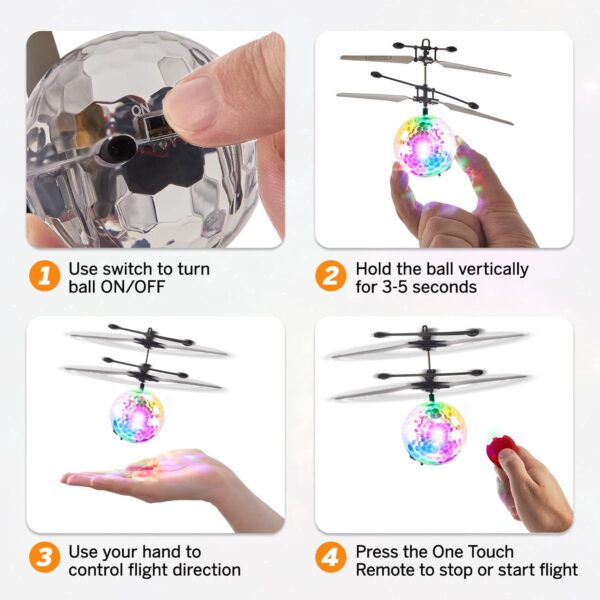 ON

1 Use switch to turn ball ON/OFF

2 Hold the ball vertically for 3-5 seconds

3 Use your hand to control flight direction

4 Press the One Touch Remote to stop or start flight